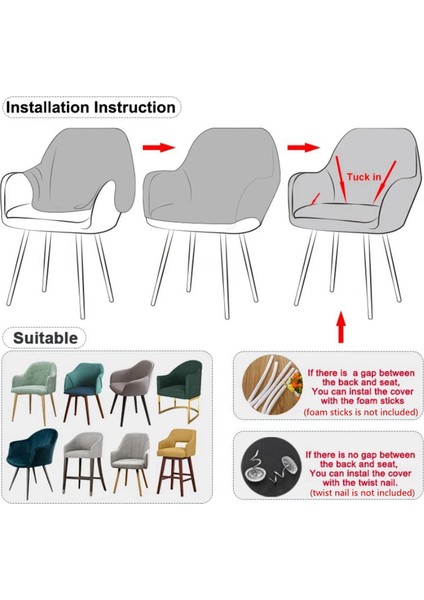 Installation Instruction

Tuck in

Suitable

If there is a gap between the back and seat, You can instal the cover with the foam sticks
(foam sticks is not included)

If there is no gap between the back and seat, You can instal the cover with the twist nail.
(twist nail is not included)