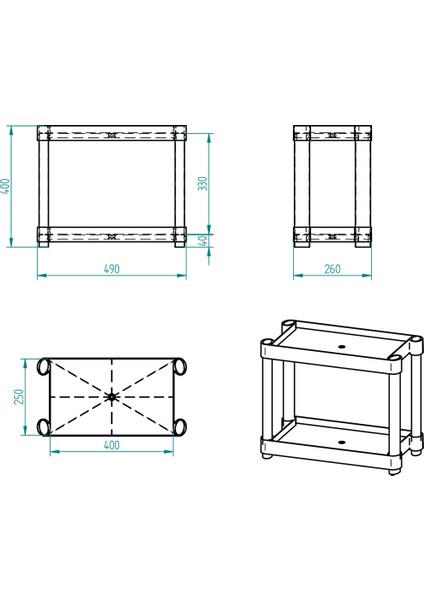 400
330
40
490
260
250
400