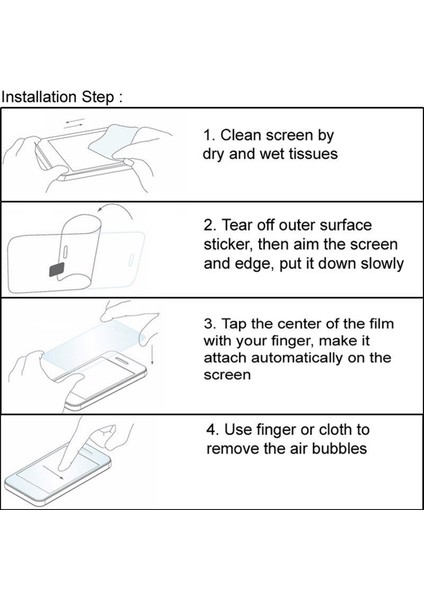 Installation Step :

1. Clean screen by dry and wet tissues

2. Tear off outer surface sticker, then aim the screen and edge, put it down slowly

3. Tap the center of the film with your finger, make it attach automatically on the screen

4. Use finger or cloth to remove the air bubbles