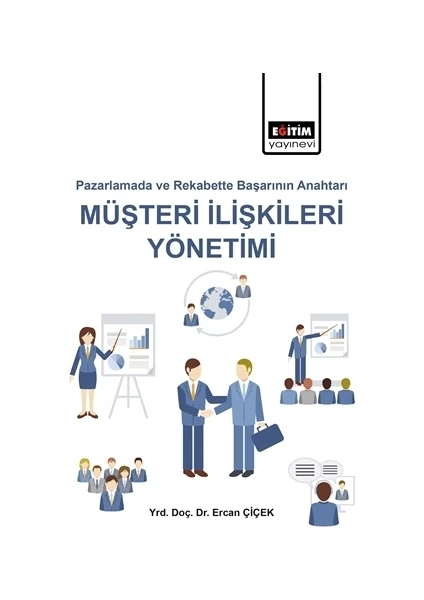 EĞİTİM
yayınevi

Pazarlamada ve Rekabette Başarının Anahtarı

MÜŞTERİ İLİŞKİLERİ YÖNETİMİ

Yrd. Doç. Dr. Ercan ÇİÇEK