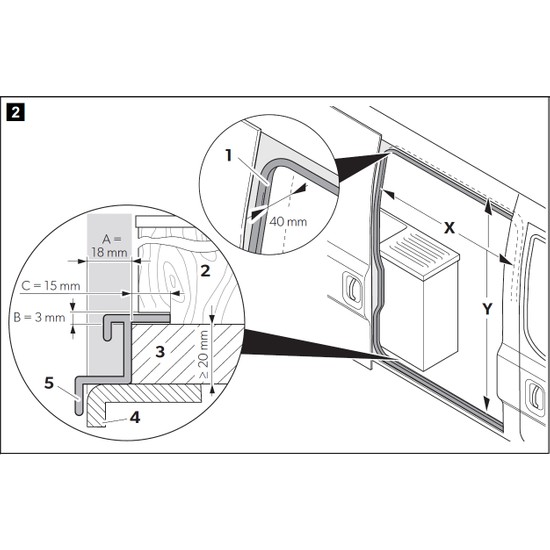 2

1

40 mm

X

Y

A = 18 mm

2

C = 15 mm

B = 3 mm

3

≥ 20 mm

5

4