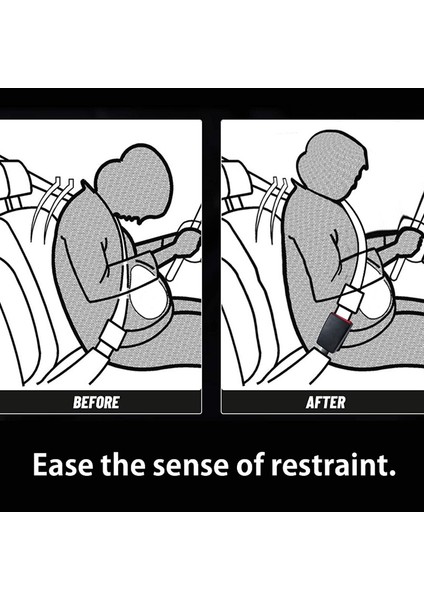 BEFORE

AFTER

Ease the sense of restraint.