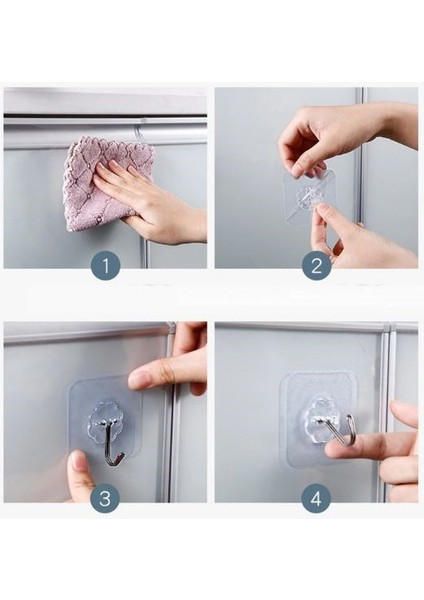 1

2

3

4