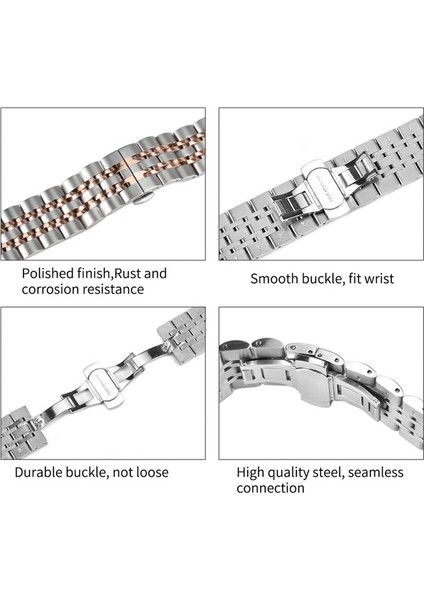 Polished finish,Rust and corrosion resistance

Smooth buckle, fit wrist

Durable buckle, not loose

High quality steel, seamless connection