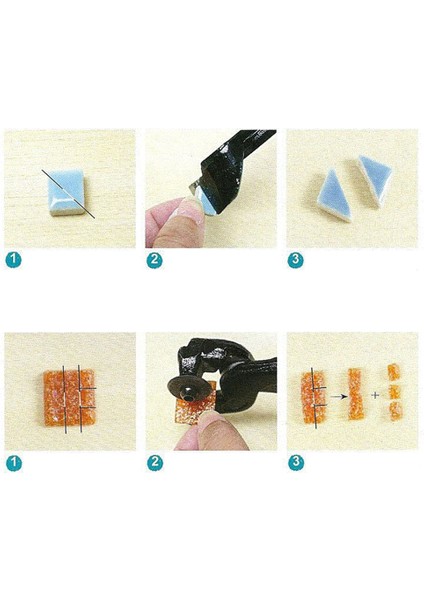 1

2

3

1

2

3