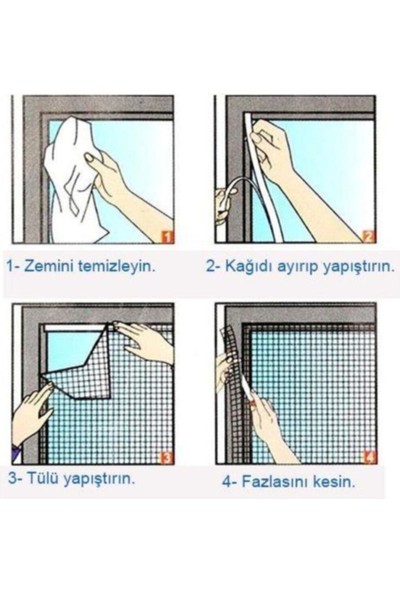 1

1- Zemini temizleyin.

2

2- Kağıdı ayırıp yapıştırın.

3

3- Tülü yapıştırın.

4

4- Fazlasını kesin.