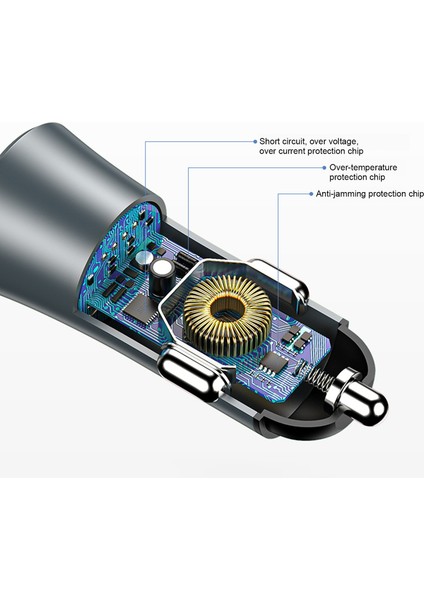 Short circuit, over voltage, over current protection chip

Over-temperature protection chip

Anti-jamming protection chip