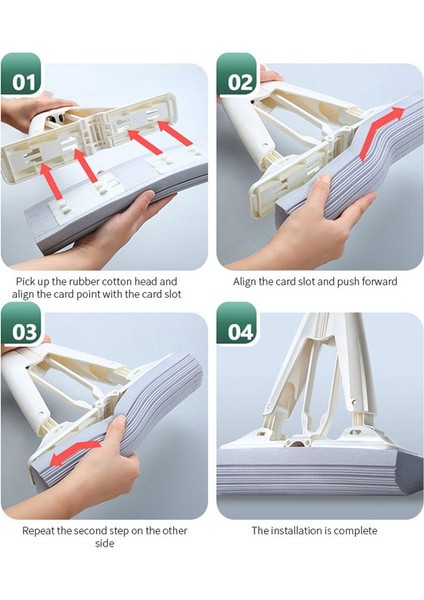 01

Pick up the rubber cotton head and align the card point with the card slot

02

Align the card slot and push forward

03

Repeat the second step on the other side

04

The installation is complete