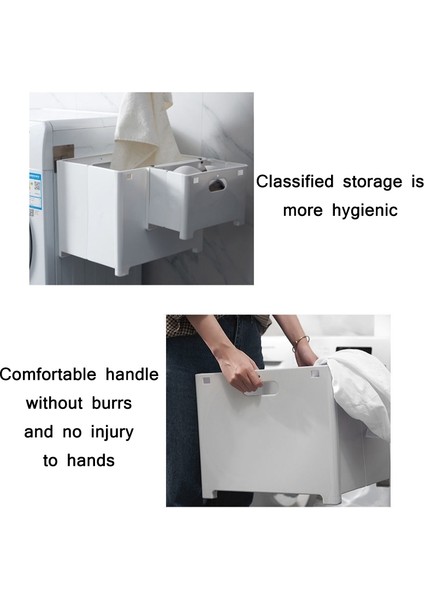 Classified storage is more hygienic

Comfortable handle without burrs and no injury to hands