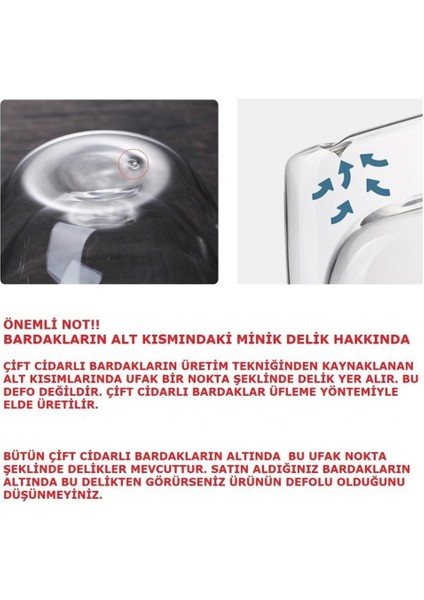 ÖNEMLİ NOT!!
BARDAKLARIN ALT KISMINDAKİ MİNİK DELİK HAKKINDA

ÇİFT CİDARLI BARDAKLARIN ÜRETİM TEKNİĞİNDEN KAYNAKLANAN ALT KISIMLARINDA UFAK BİR NOKTA ŞEKLİNDE DELİK YER ALIR. BU DEFO DEĞİLDİR. ÇİFT CİDARLI BARDAKLAR ÜFLEME YÖNTEMİYLE ELDE ÜRETİLİR.

BÜTÜN ÇİFT CİDARLI BARDAKLARIN ALTINDA BU UFAK NOKTA ŞEKLİNDE DELİKLER MEVCUTTUR. SATIN ALDIĞINIZ BARDAKLARIN ALTINDA BU DELİKTEN GÖRÜRSENİZ ÜRÜNÜN DEFOLU OLDUĞUNU DÜŞÜNMEYİNİZ.