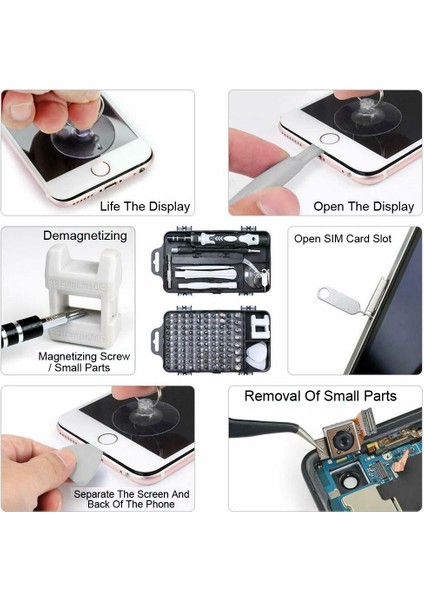 Life The Display

Open The Display

Demagnetizing

Magnetizing Screw / Small Parts

Open SIM Card Slot

Separate The Screen And Back Of The Phone

Removal Of Small Parts