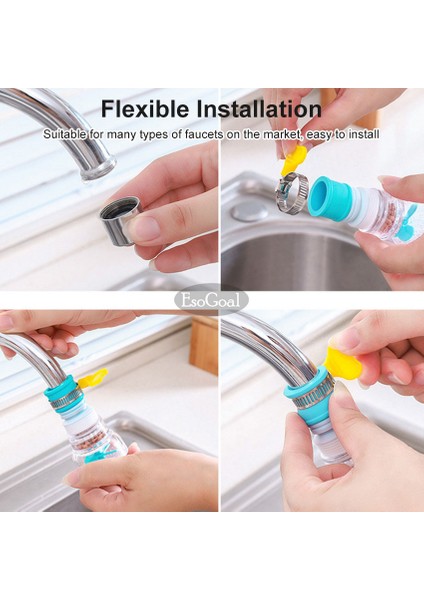 Flexible Installation

Suitable for many types of faucets on the market, easy to install

EsoGoal