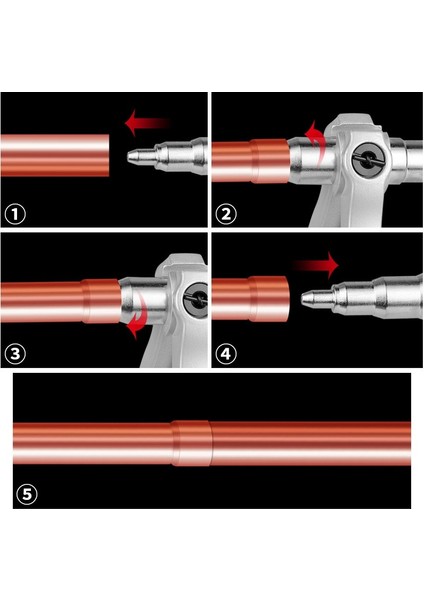 1

2

3

4

5