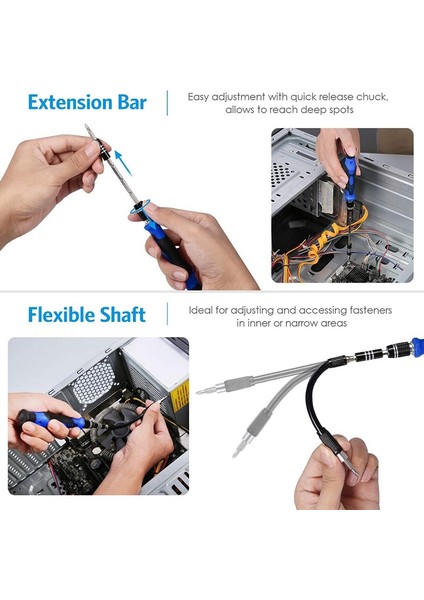 Extension Bar

Easy adjustment with quick release chuck, allows to reach deep spots

Flexible Shaft

Ideal for adjusting and accessing fasteners in inner or narrow areas