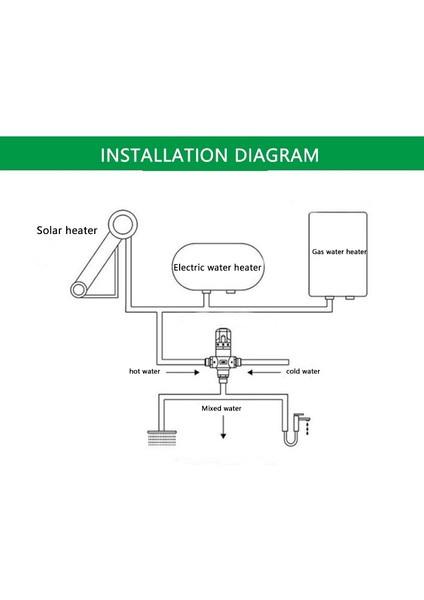 INSTALLATION DIAGRAM

Solar heater

Electric water heater

Gas water heater

hot water

cold water

Mixed water