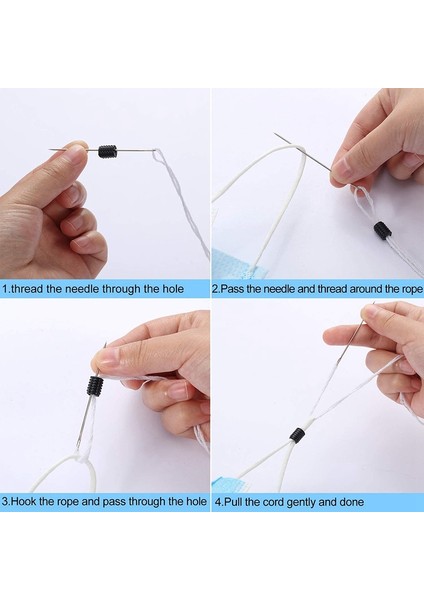 1.thread the needle through the hole

2.Pass the needle and thread around the rope

3.Hook the rope and pass through the hole

4.Pull the cord gently and done