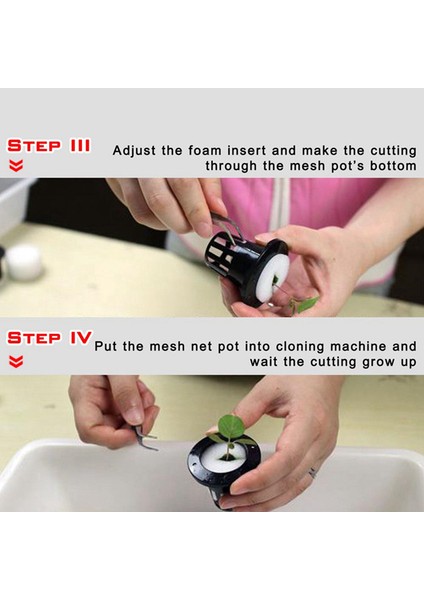 STEP III
Adjust the foam insert and make the cutting through the mesh pot's bottom

STEP IV
Put the mesh net pot into cloning machine and wait the cutting grow up