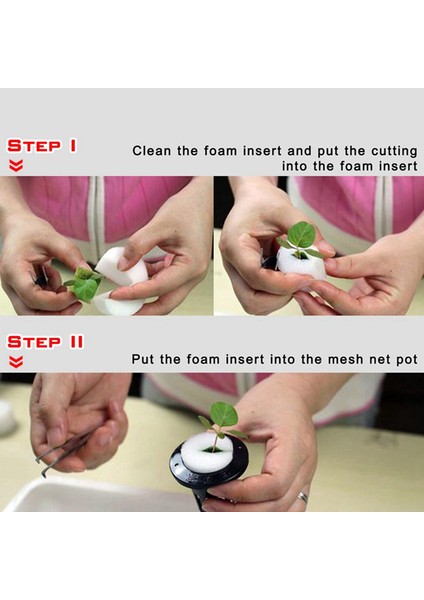 STEP I

Clean the foam insert and put the cutting into the foam insert

STEP II

Put the foam insert into the mesh net pot