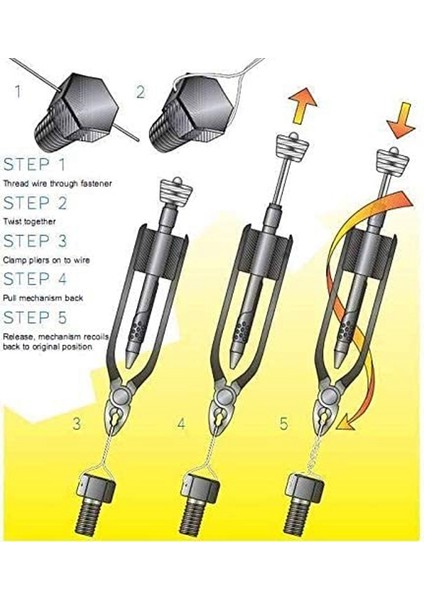 1

2

STEP 1
Thread wire through fastener

STEP 2
Twist together

STEP 3
Clamp pliers on to wire

STEP 4
Pull mechanism back

STEP 5
Release, mechanism recoils back to original position

3

4

5