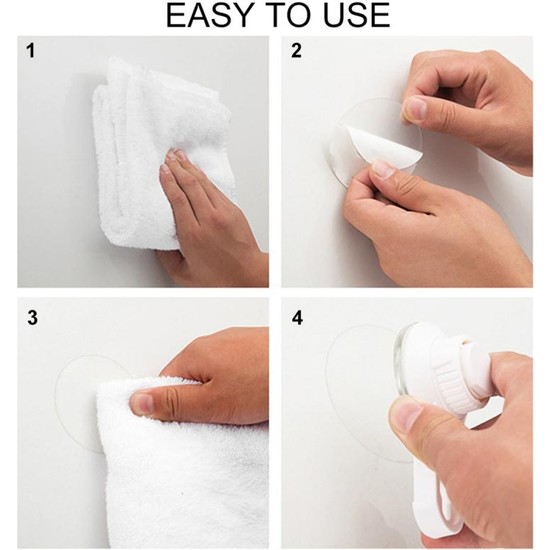 EASY TO USE

1

2

3

4