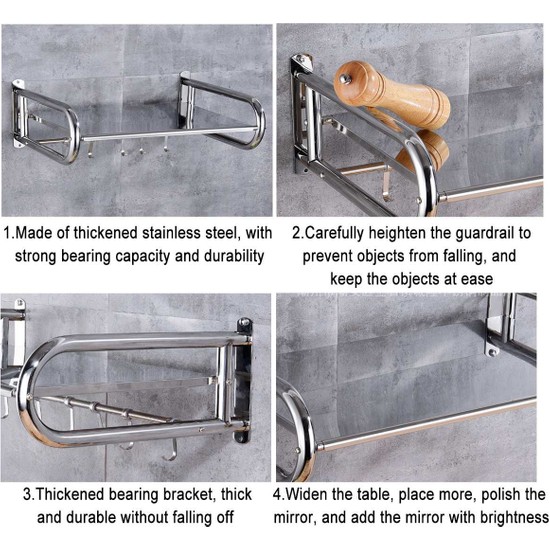 1.Made of thickened stainless steel, with strong bearing capacity and durability

2.Carefully heighten the guardrail to prevent objects from falling, and keep the objects at ease

3.Thickened bearing bracket, thick and durable without falling off

4.Widen the table, place more, polish the mirror, and add the mirror with brightness