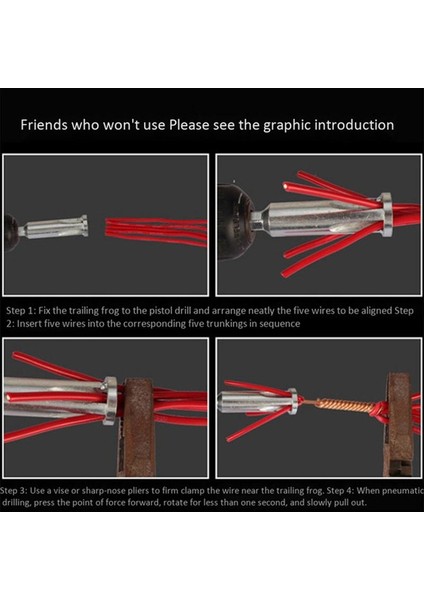 Friends who won't use Please see the graphic introduction

Step 1: Fix the trailing frog to the pistol drill and arrange neatly the five wires to be aligned Step 2: Insert five wires into the corresponding five trunkings in sequence

Step 3: Use a vise or sharp-nose pliers to firm clamp the wire near the trailing frog. Step 4: When pneumatic drilling, press the point of force forward, rotate for less than one second, and slowly pull out.