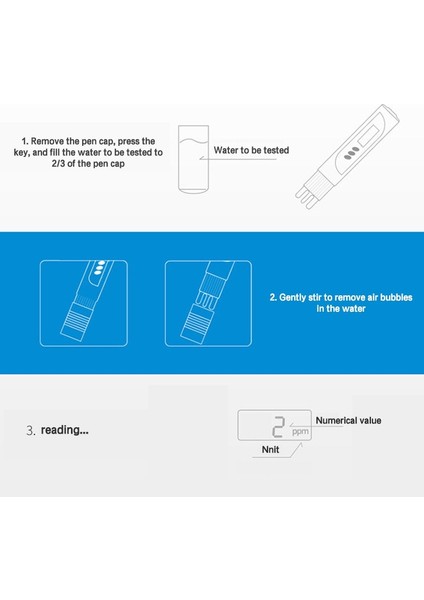 1. Remove the pen cap, press the key, and fill the water to be tested to 2/3 of the pen cap

Water to be tested

2. Gently stir to remove air bubbles in the water

3. reading...

2 ppm

Numerical value

Nnit