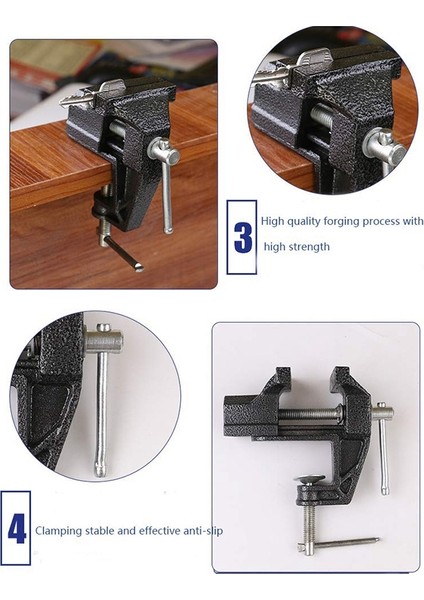 3
High quality forging process with high strength

4
Clamping stable and effective anti-slip