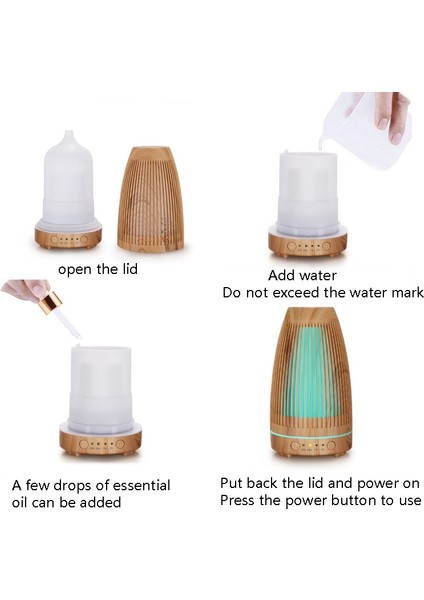 open the lid

Add water
Do not exceed the water mark

A few drops of essential oil can be added

Put back the lid and power on
Press the power button to use