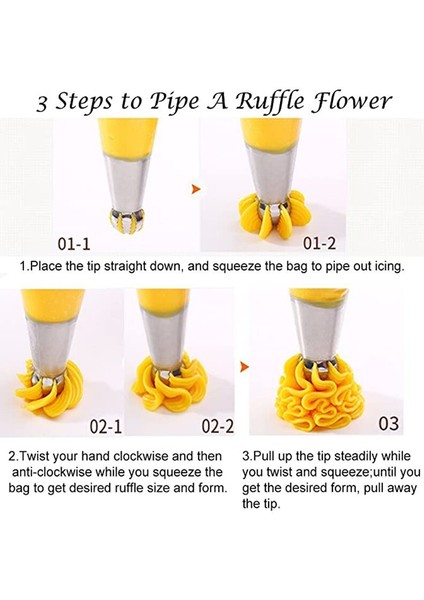 3 Steps to Pipe A Ruffle Flower

01-1

01-2

1.Place the tip straight down, and squeeze the bag to pipe out icing.

02-1

02-2

03

2.Twist your hand clockwise and then anti-clockwise while you squeeze the bag to get desired ruffle size and form.

3.Pull up the tip steadily while you twist and squeeze;until you get the desired form, pull away the tip.