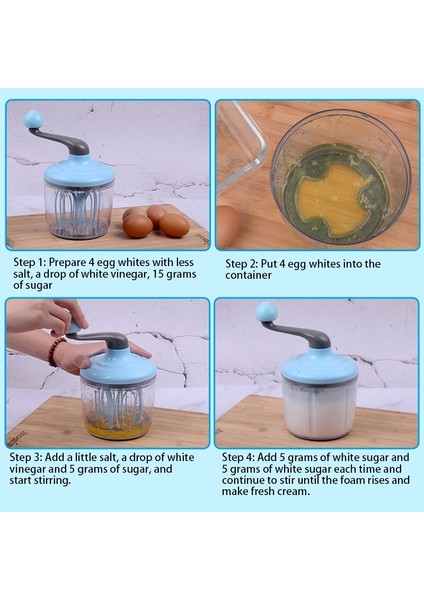 Step 1: Prepare 4 egg whites with less salt, a drop of white vinegar, 15 grams of sugar

Step 2: Put 4 egg whites into the container

Step 3: Add a little salt, a drop of white vinegar and 5 grams of sugar, and start stirring.

Step 4: Add 5 grams of white sugar and 5 grams of white sugar each time and continue to stir until the foam rises and make fresh cream.