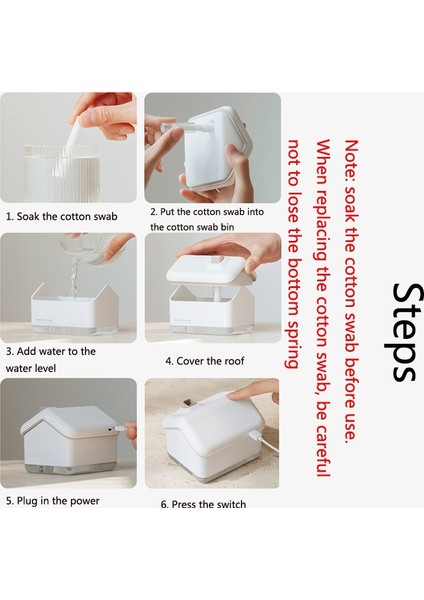 Steps

Note: soak the cotton swab before use. When replacing the cotton swab, be careful not to lose the bottom spring

1. Soak the cotton swab

2. Put the cotton swab into the cotton swab bin

3. Add water to the water level

4. Cover the roof

5. Plug in the power

6. Press the switch