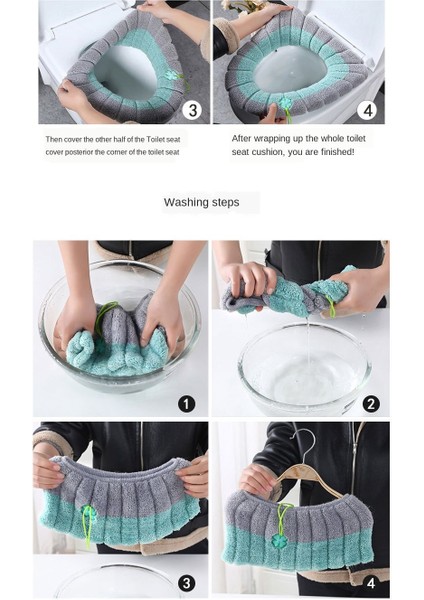 3

4

Then cover the other half of the Toilet seat cover posterior the corner of the toilet seat

After wrapping up the whole toilet seat cushion, you are finished!

Washing steps

1

2

3

4