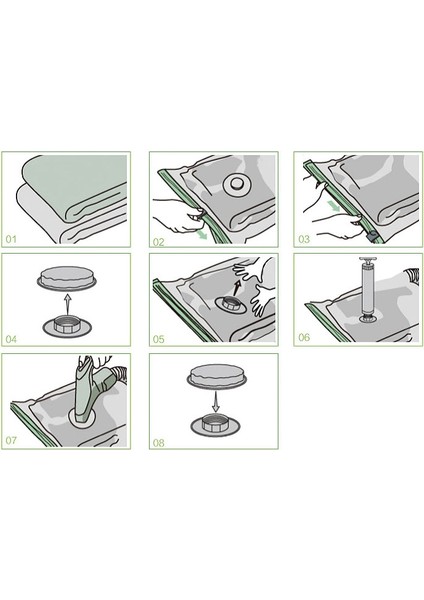 01

02

03

04

05

06

07

08