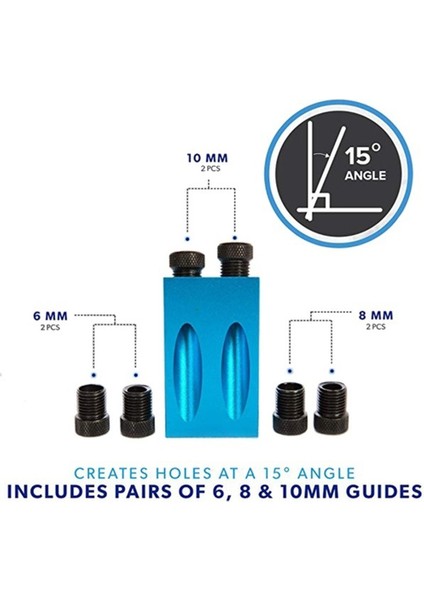 15° ANGLE

10 MM
2 PCS

6 MM
2 PCS

8 MM
2 PCS

CREATES HOLES AT A 15° ANGLE
INCLUDES PAIRS OF 6, 8 & 10MM GUIDES