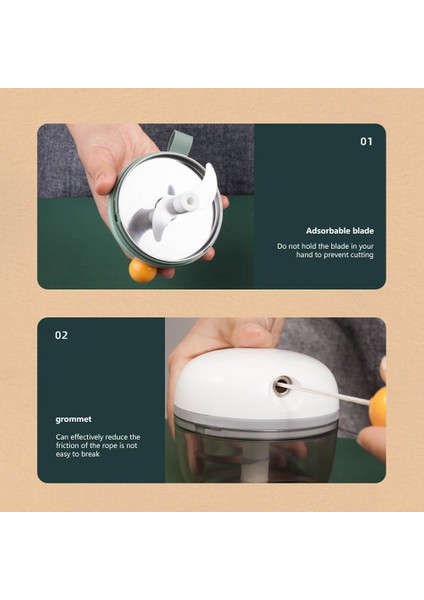 01

Adsorbable blade

Do not hold the blade in your hand to prevent cutting

02

grommet

Can effectively reduce the friction of the rope is not easy to break