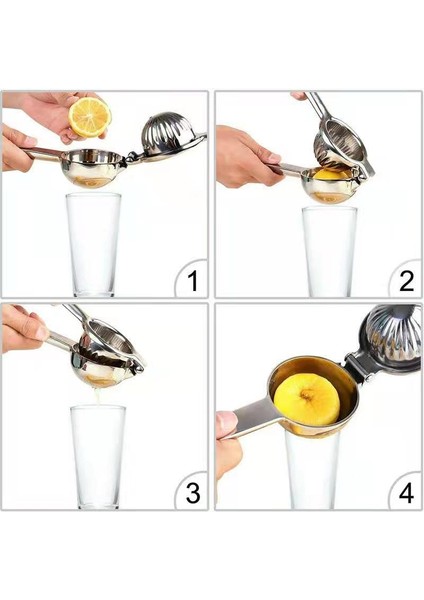 1

2

3

4