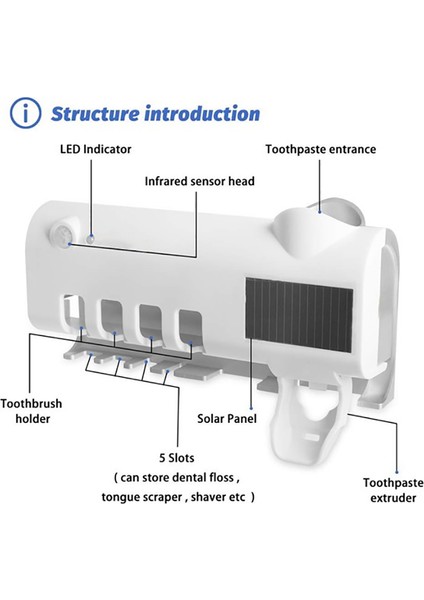 Structure introduction

LED Indicator

Toothpaste entrance

Infrared sensor head

Toothbrush holder

Solar Panel

5 Slots
( can store dental floss , tongue scraper , shaver etc )

Toothpaste extruder