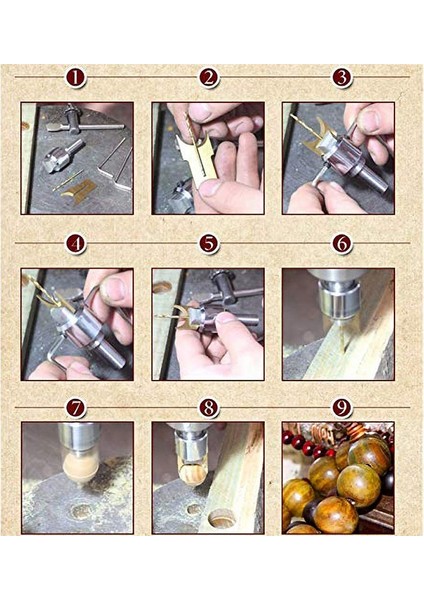 1
2
3
4
5
6
7
8
9