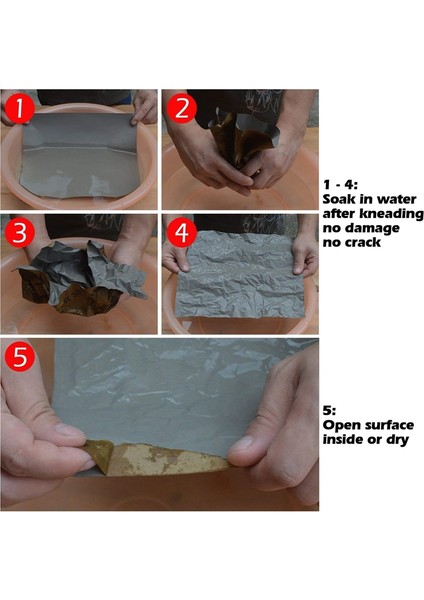 1

2

3

4

1 - 4:
Soak in water after kneading no damage no crack

5

5:
Open surface inside or dry