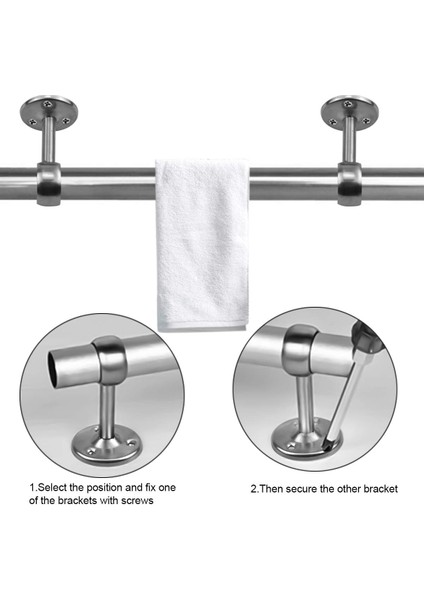 1.Select the position and fix one of the brackets with screws

2.Then secure the other bracket