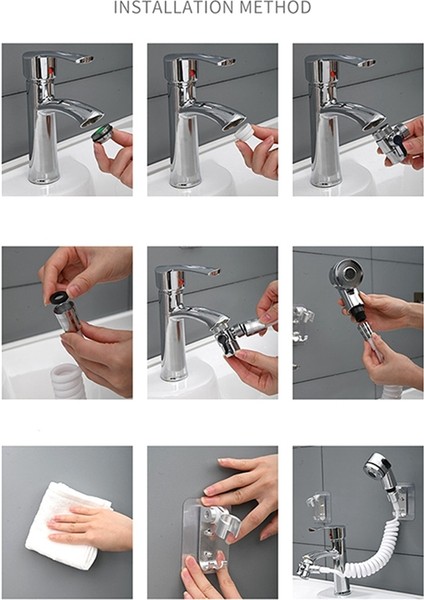 INSTALLATION METHOD