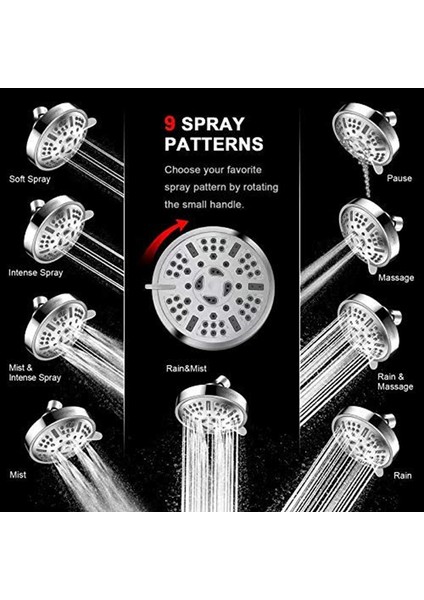 9 SPRAY PATTERNS

Choose your favorite spray pattern by rotating the small handle.

Soft Spray

Intense Spray

Mist & Intense Spray

Mist

Rain&Mist

Pause

Massage

Rain & Massage

Rain