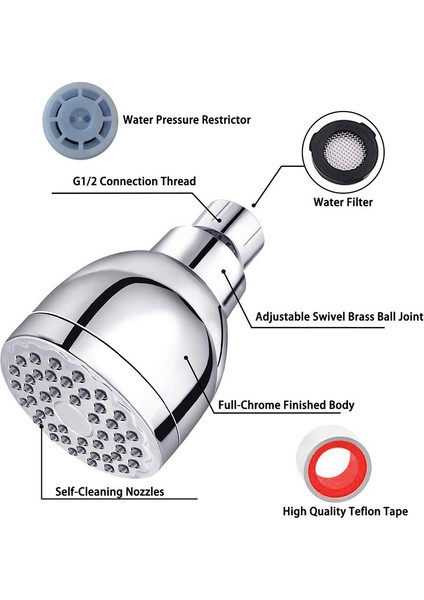 Water Pressure Restrictor

G1/2 Connection Thread

Water Filter

Adjustable Swivel Brass Ball Joint

Full-Chrome Finished Body

Self-Cleaning Nozzles

High Quality Teflon Tape