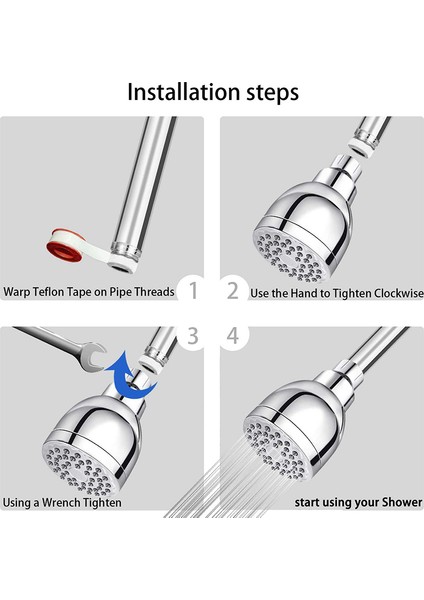 Installation steps

Warp Teflon Tape on Pipe Threads 1

2 Use the Hand to Tighten Clockwise

3

4

Using a Wrench Tighten

start using your Shower