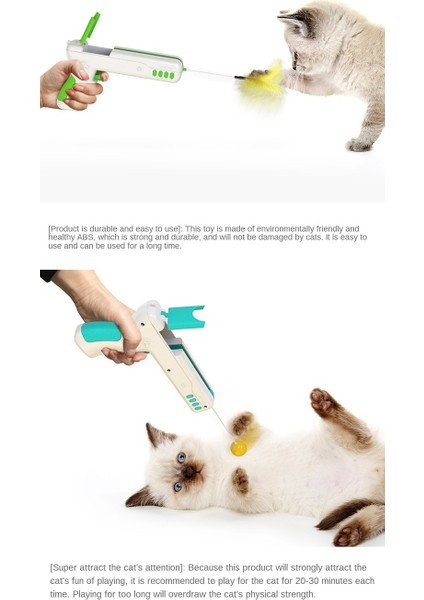 [Product is durable and easy to use]: This toy is made of environmentally friendly and healthy ABS, which is strong and durable, and will not be damaged by cats. It is easy to use and can be used for a long time.

[Super attract the cat's attention]: Because this product will strongly attract the cat's fun of playing, it is recommended to play for the cat for 20-30 minutes each time. Playing for too long will overdraw the cat's physical strength.