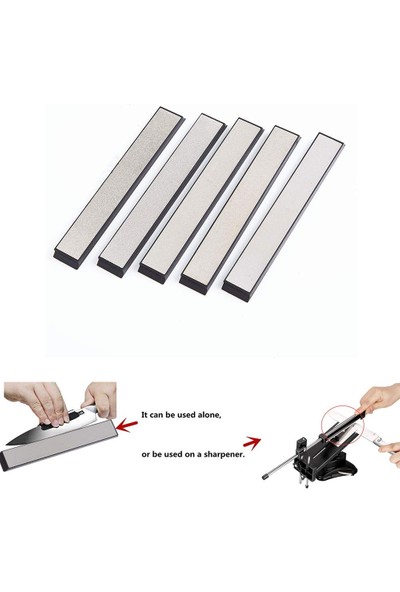 It can be used alone,

or be used on a sharpener.