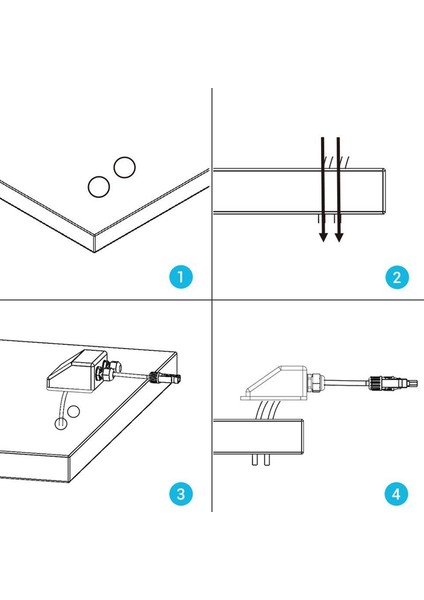 1

2

3

4