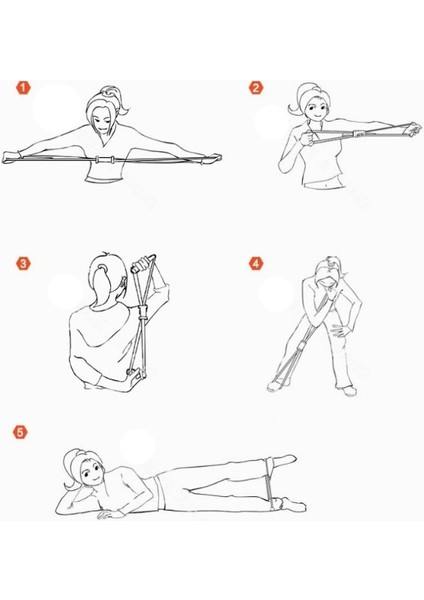 1

2

3

4

5