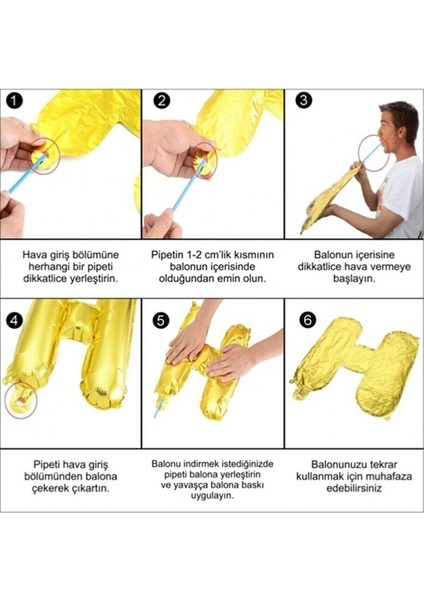 1

Hava giriş bölümüne herhangi bir pipeti dikkatlice yerleştirin.

2

Pipetin 1-2 cm'lik kısmının balonun içerisinde olduğundan emin olun.

3

Balonun içerisine dikkatlice hava vermeye başlayın.

4

Pipeti hava giriş bölümünden balona çekerek çıkartın.

5

Balonu indirmek istediğinizde pipeti balona yerleştirin ve yavaşça balona baskı uygulayın.

6

Balonunuzu tekrar kullanmak için muhafaza edebilirsiniz